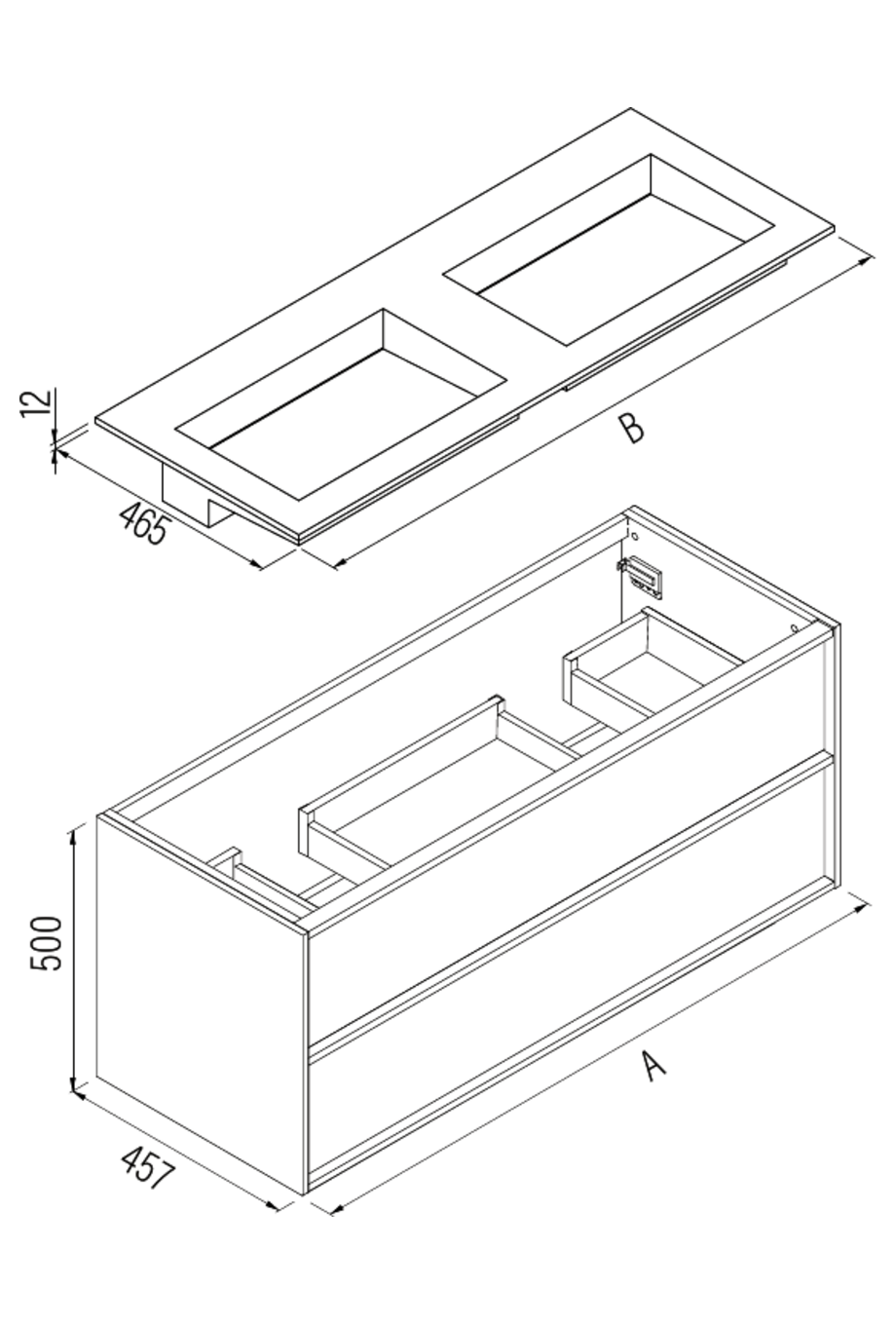 12
465
B
500
457
A